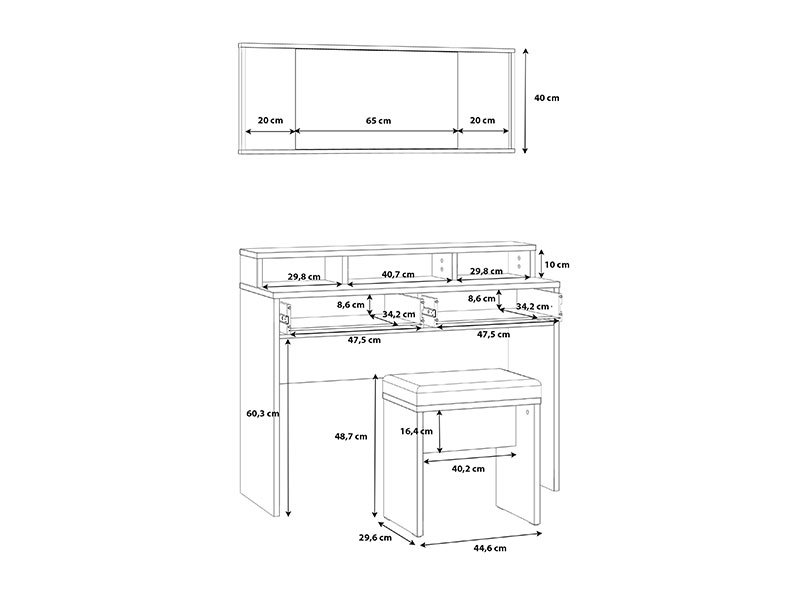 20 cm
65 cm
20 cm
40 cm

29,8 cm
40,7 cm
29,8 cm
10 cm
8,6 cm
34,2 cm
8,6 cm
34,2 cm
47,5 cm
47,5 cm
60,3 cm
48,7 cm
16,4 cm
40,2 cm
29,6 cm
44,6 cm